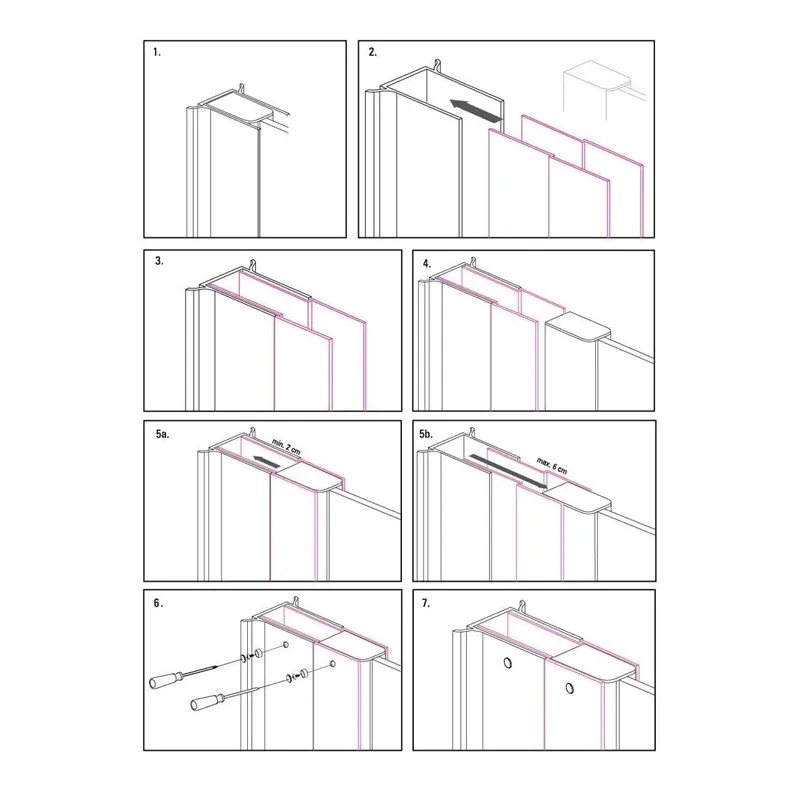 1.

2.

3.

4.

5a.

min. 2 cm

5b.

max. 6 cm

6.

7.