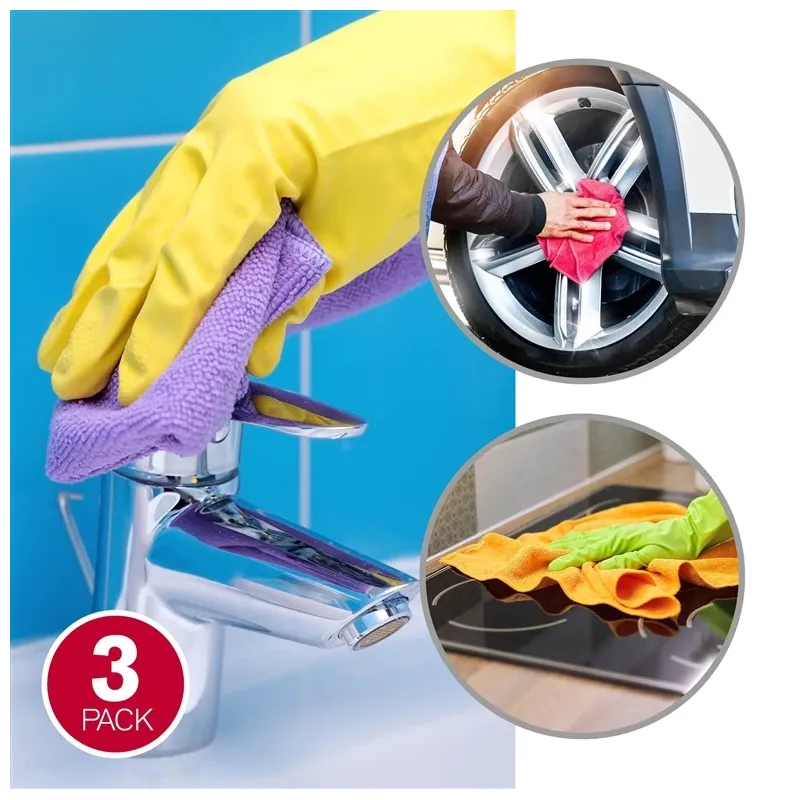 3
PACK