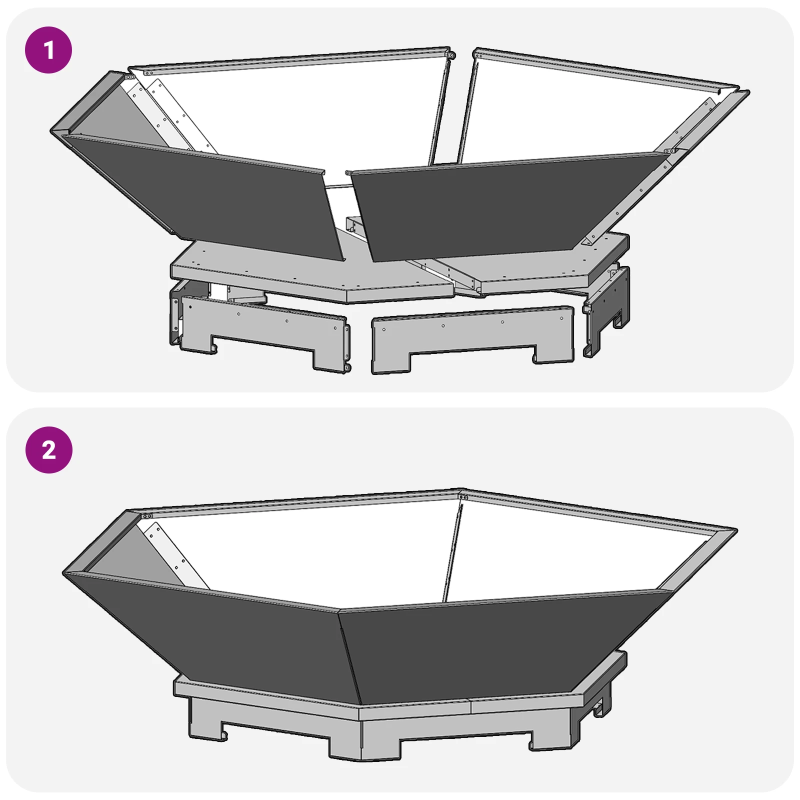 1

2