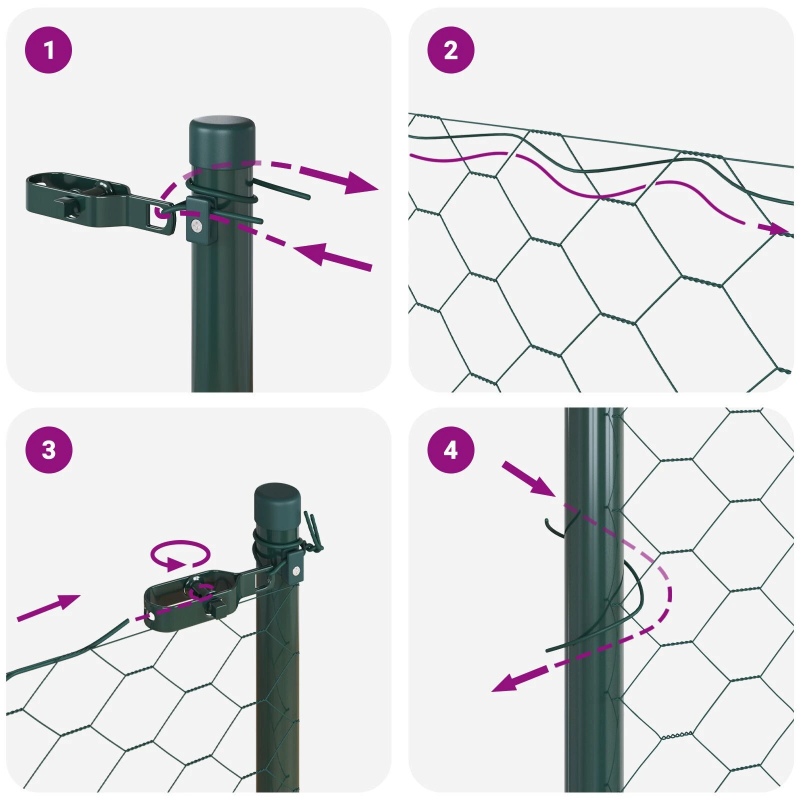 1

2

3

4