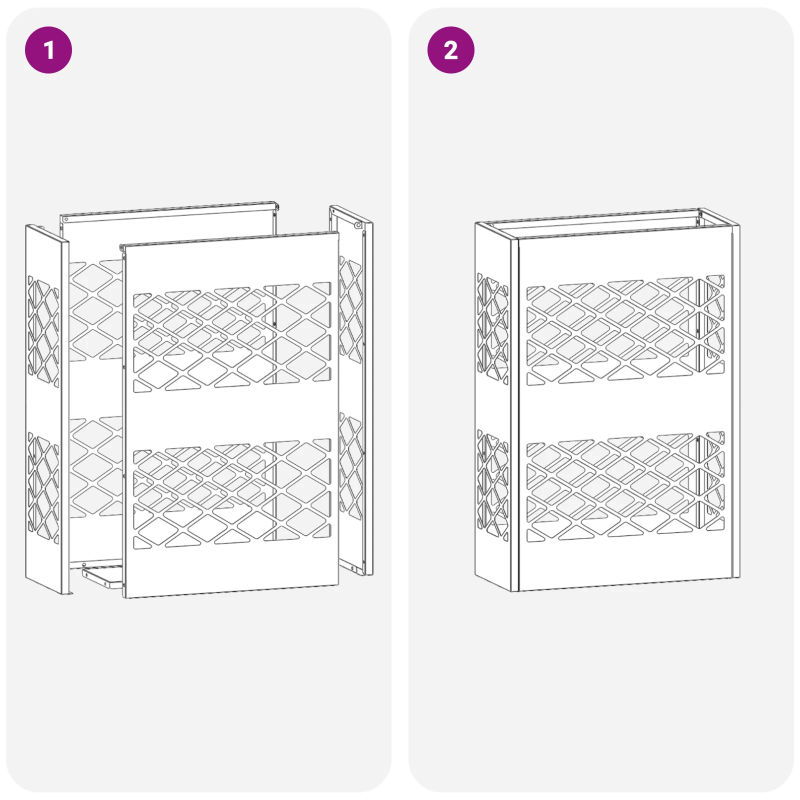 1

2