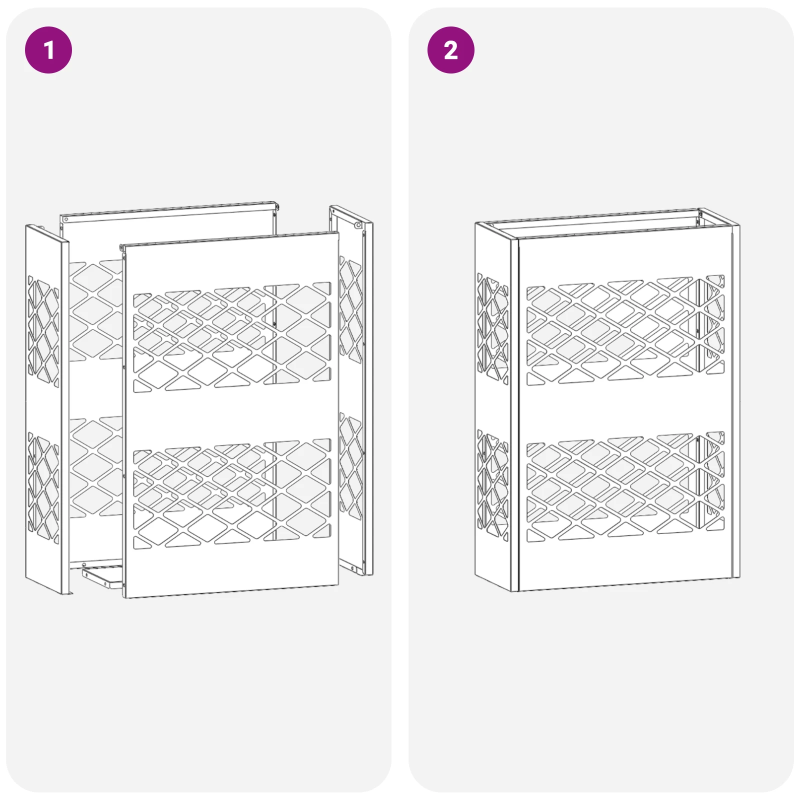 1

2