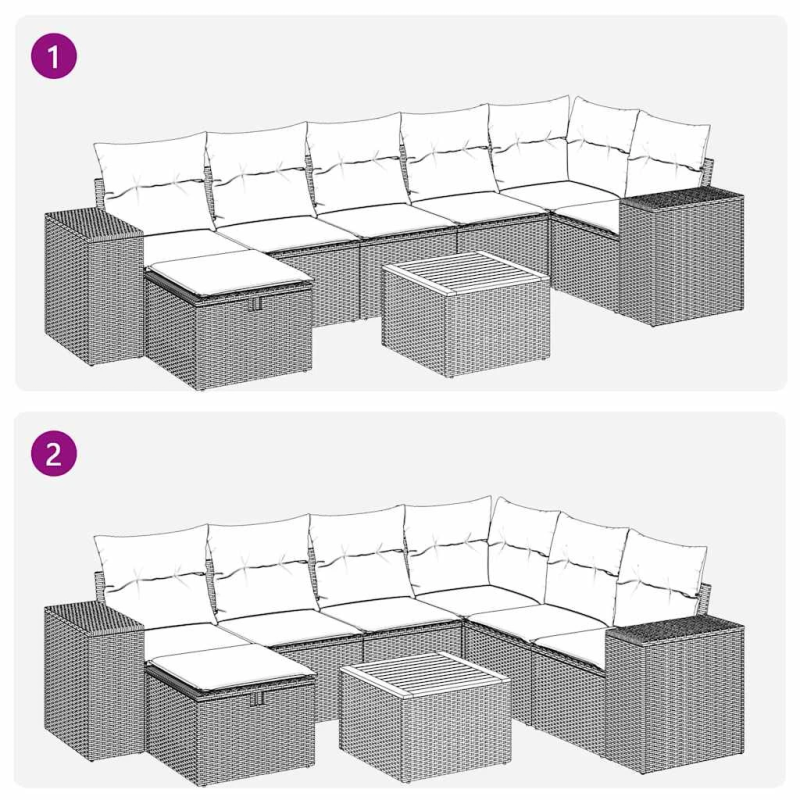 1

2