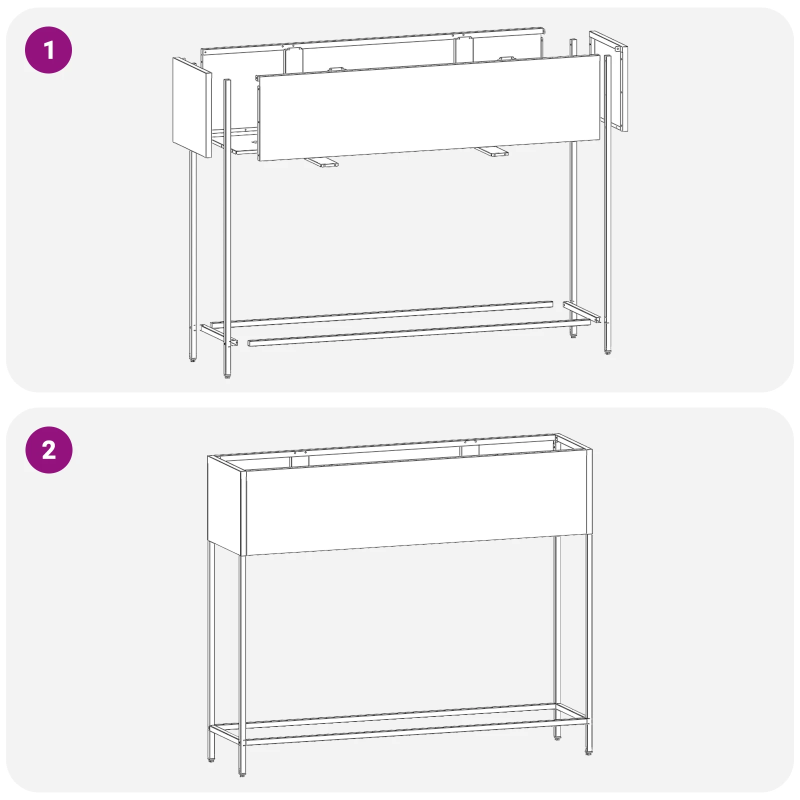 1

2