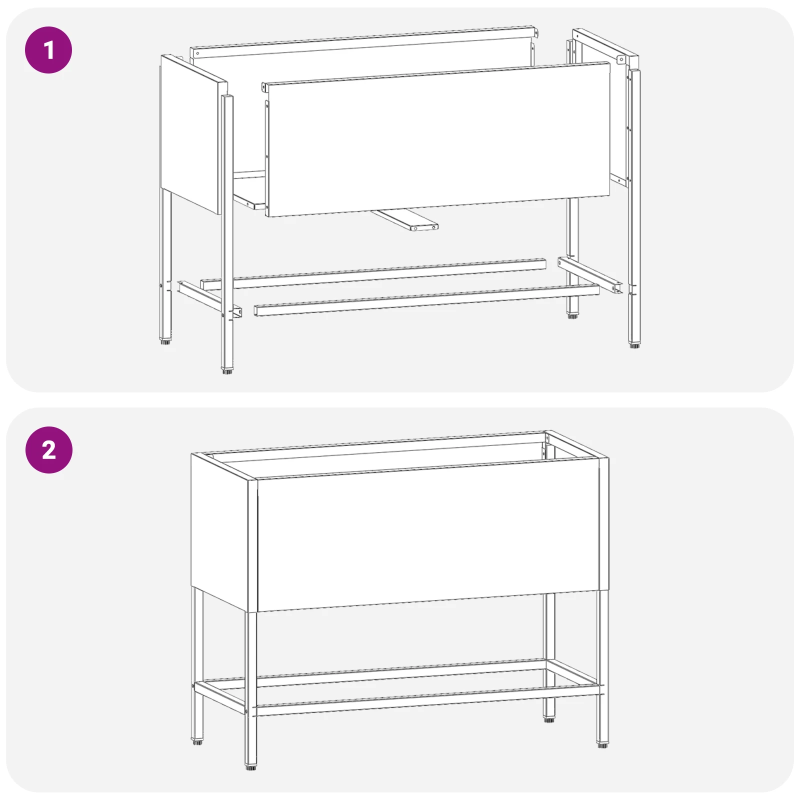 1

2