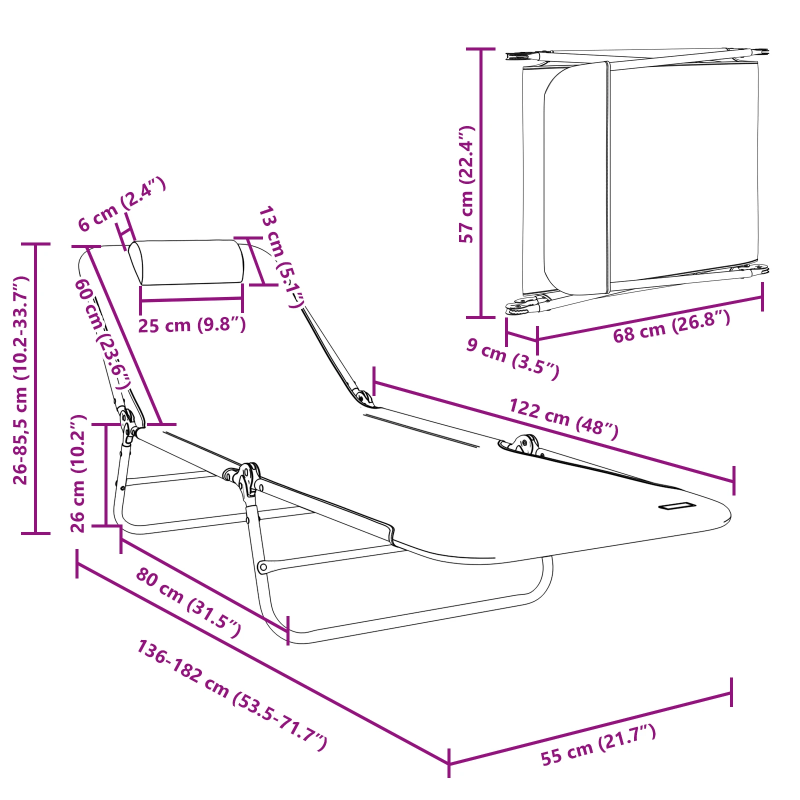 57 cm (22.4″)

9 cm (3.5″)

68 cm (26.8″)

6 cm (2.4″)

13 cm (5.1″)

25 cm (9.8″)

60 cm (23.6″)

26-85,5 cm (10.2-33.7″)

26 cm (10.2″)

122 cm (48″)

80 cm (31.5″)

136-182 cm (53.5-71.7″)

55 cm (21.7″)