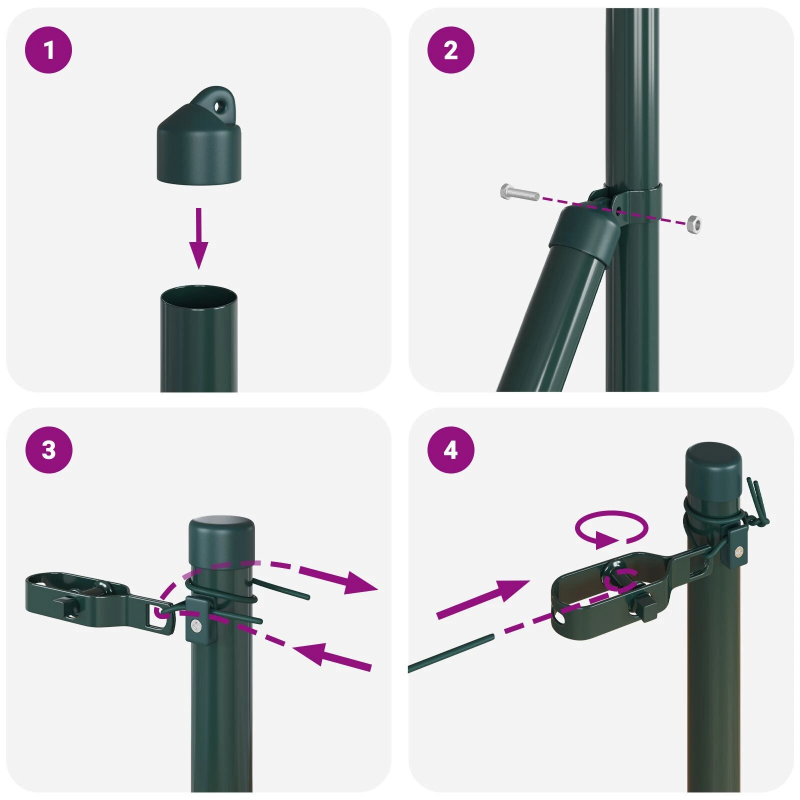 1

2

3

4