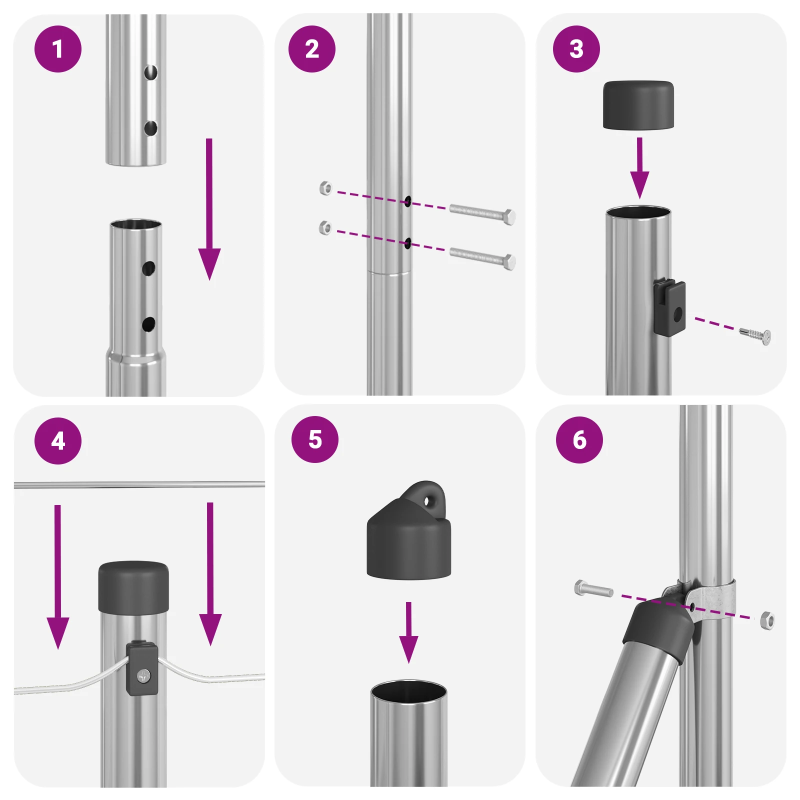 1

2

3

4

5

6