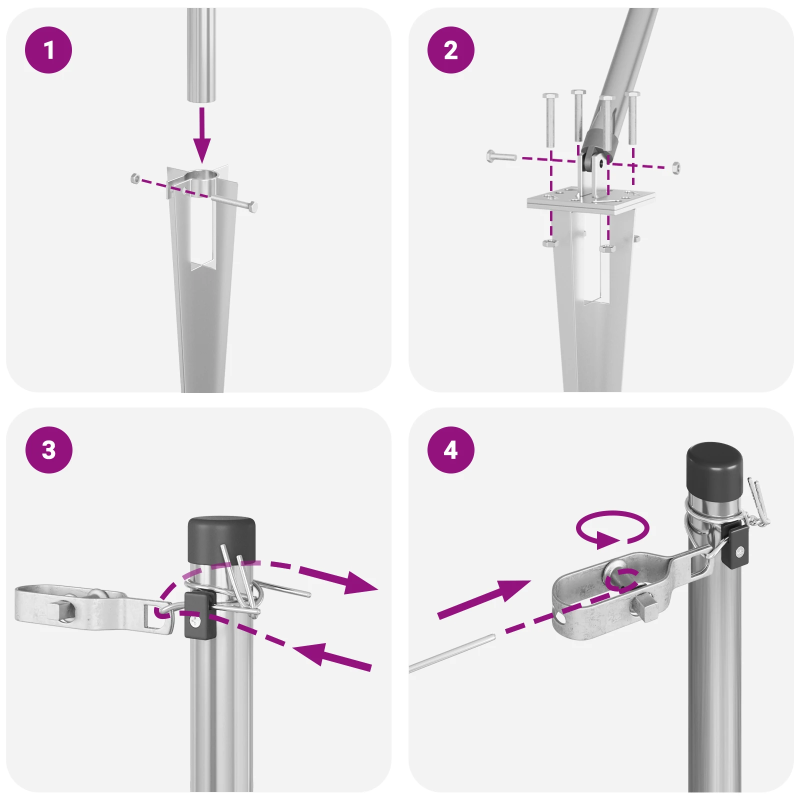 1

2

3

4