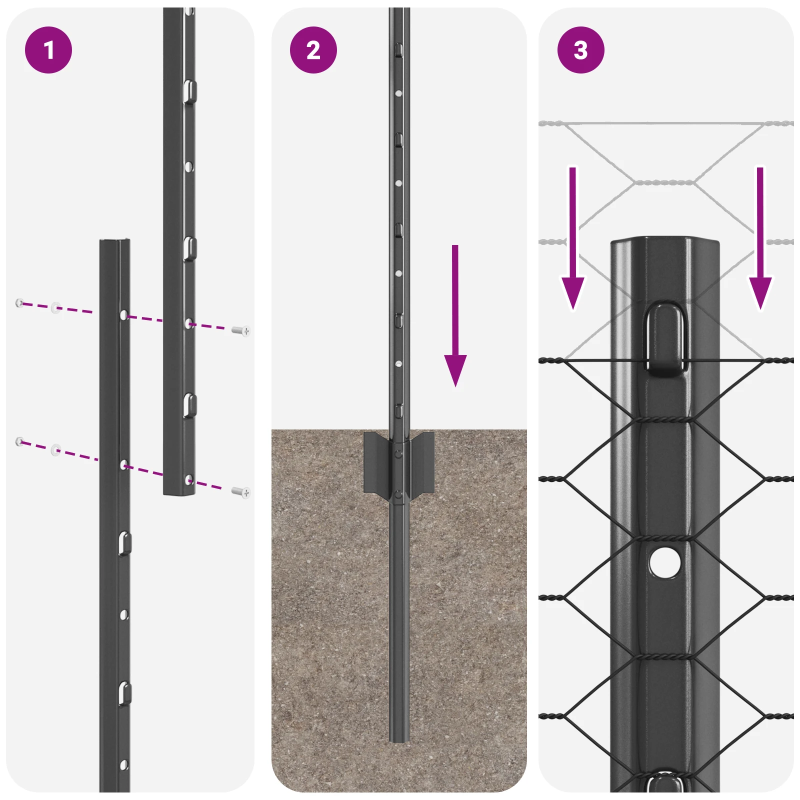 1

2

3