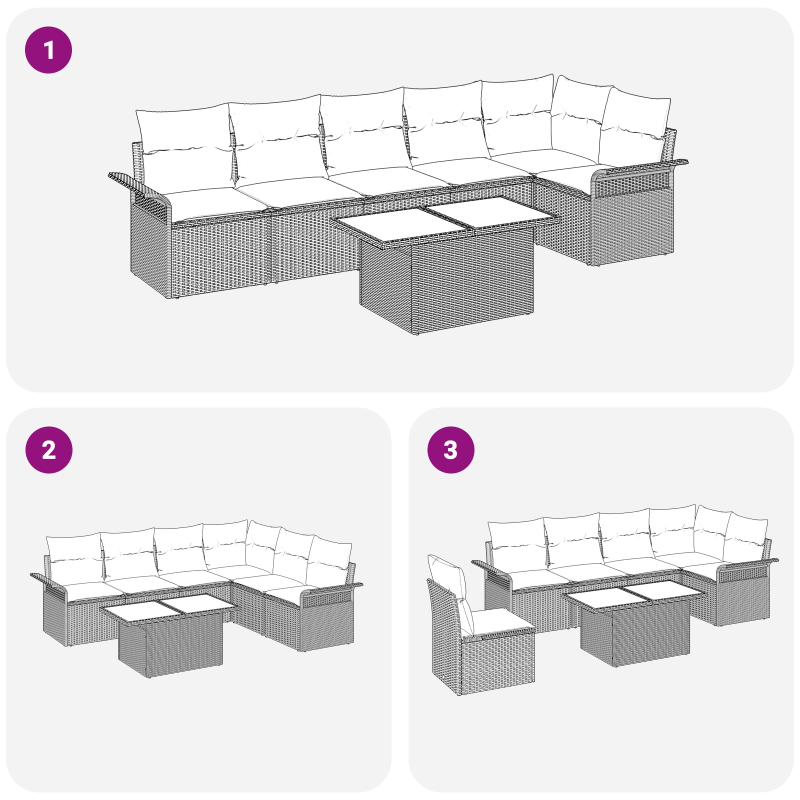 1

2

3