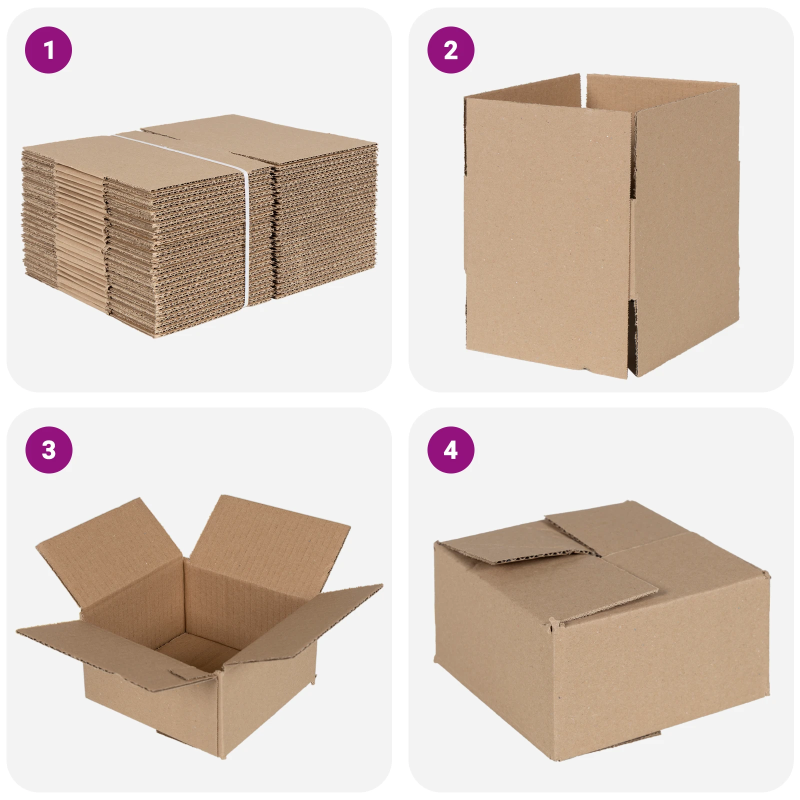 1

2

3

4