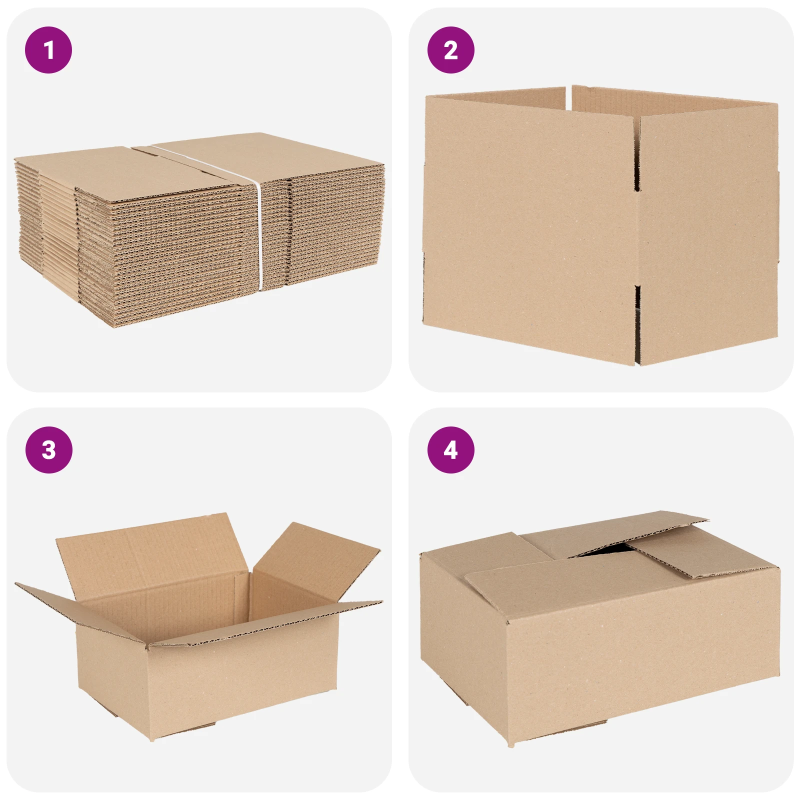 1

2

3

4