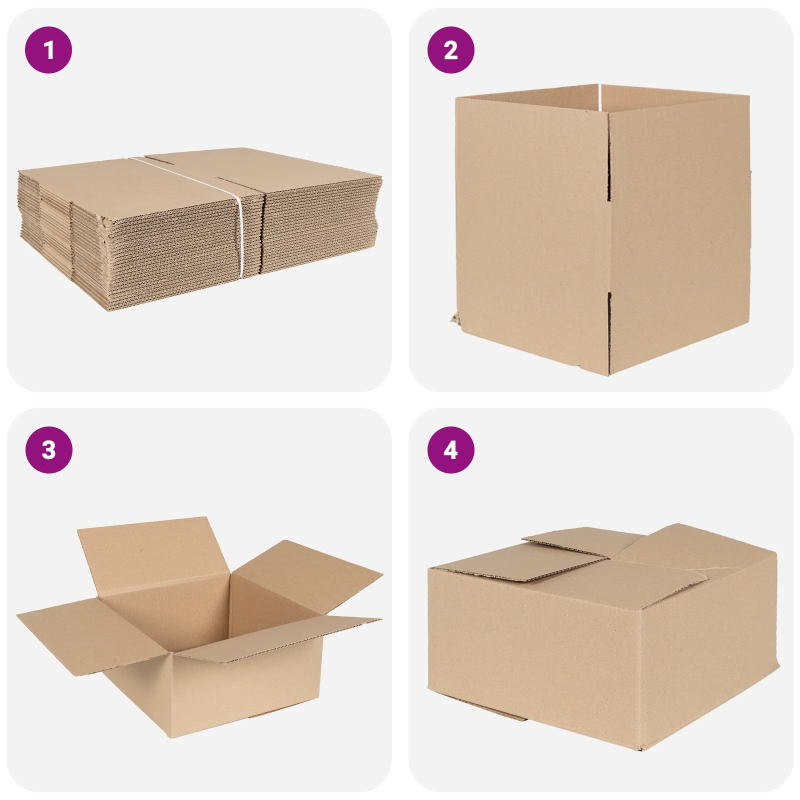 1

2

3

4