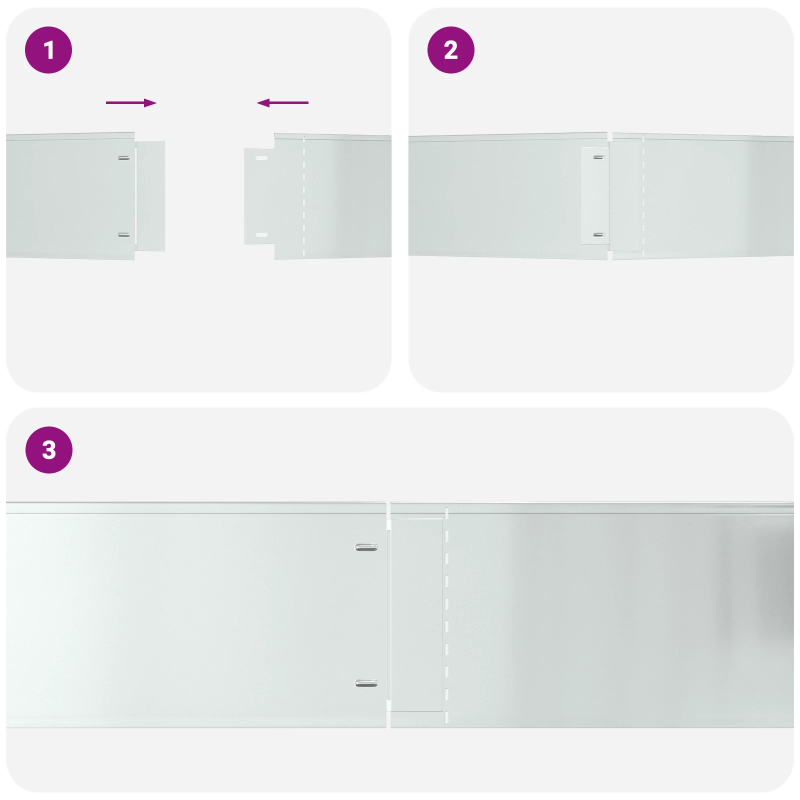 1

2

3