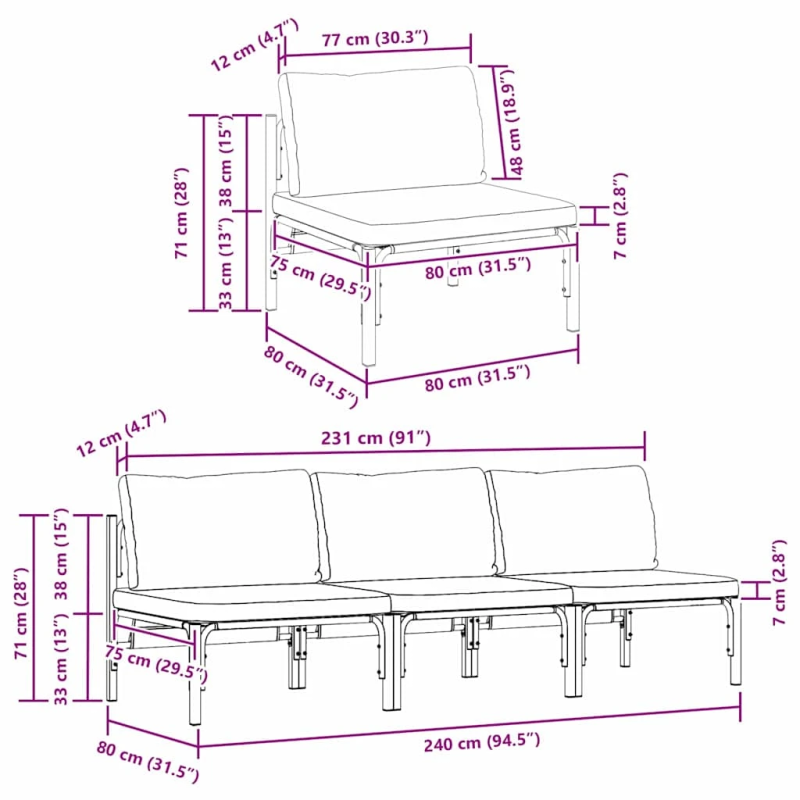 12 cm (4.7″)
77 cm (30.3″)
48 cm (18.9″)
71 cm (28″)
38 cm (15″)
33 cm (13″)
7 cm (2.8″)
75 cm (29.5″)
80 cm (31.5″)
80 cm (31.5″)
80 cm (31.5″)

12 cm (4.7″)
231 cm (91″)
71 cm (28″)
38 cm (15″)
33 cm (13″)
7 cm (2.8″)
75 cm (29.5″)
80 cm (31.5″)
240 cm (94.5″)