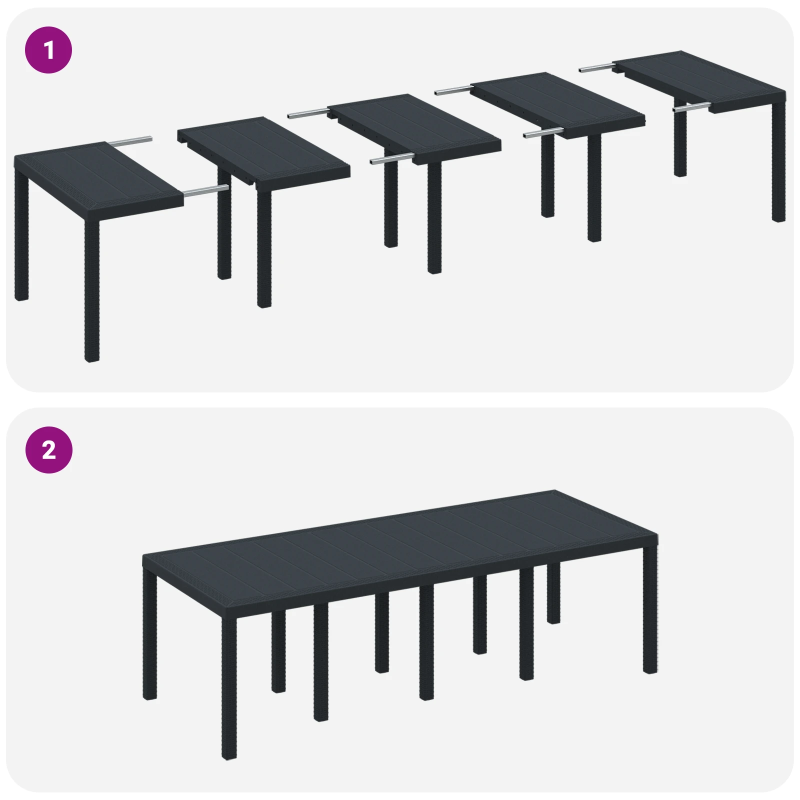 1

2