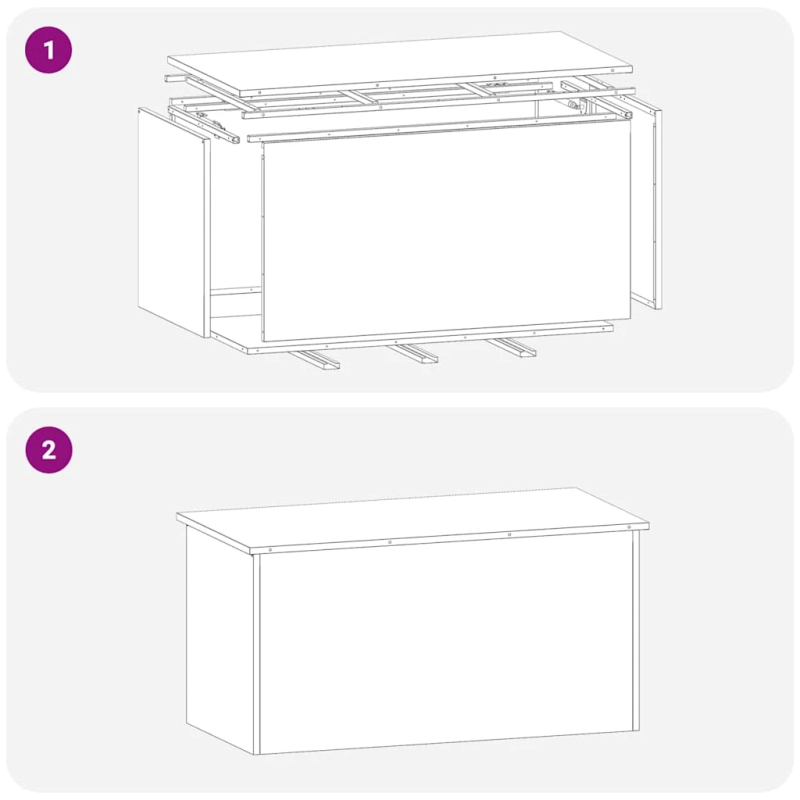 1

2