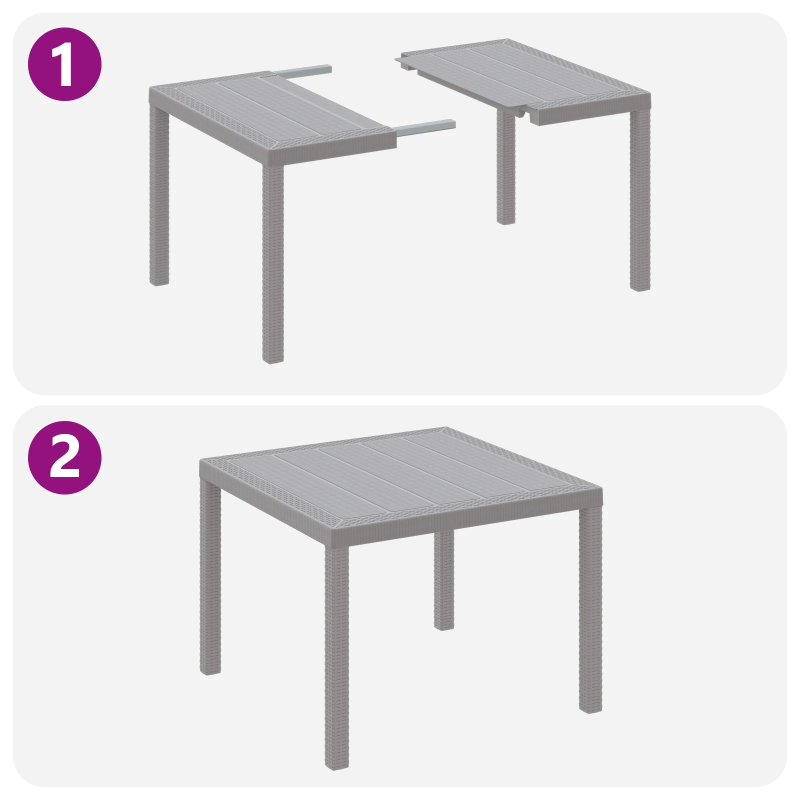 1

2