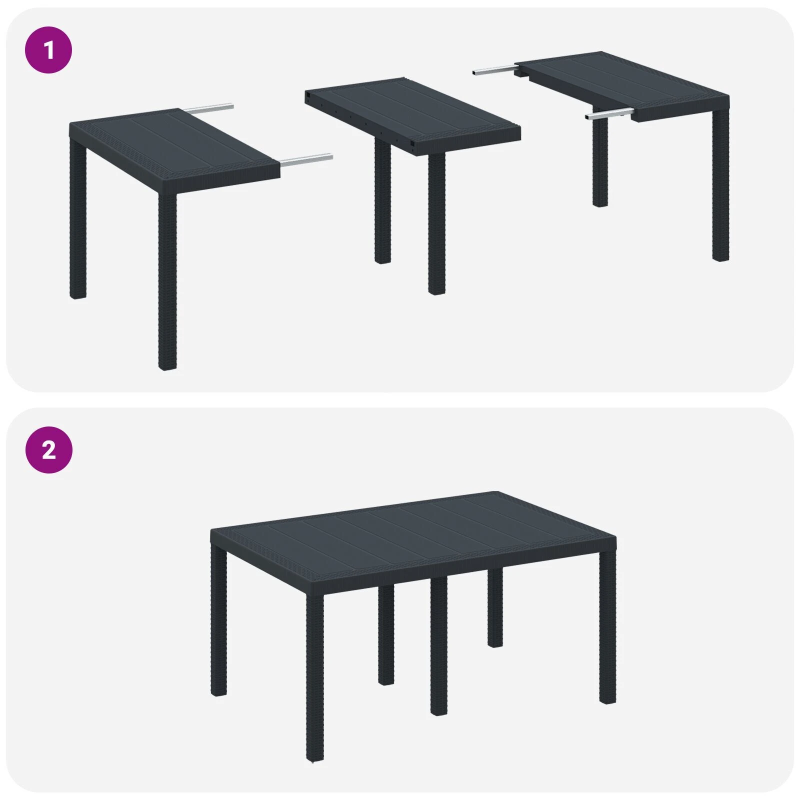 1

2