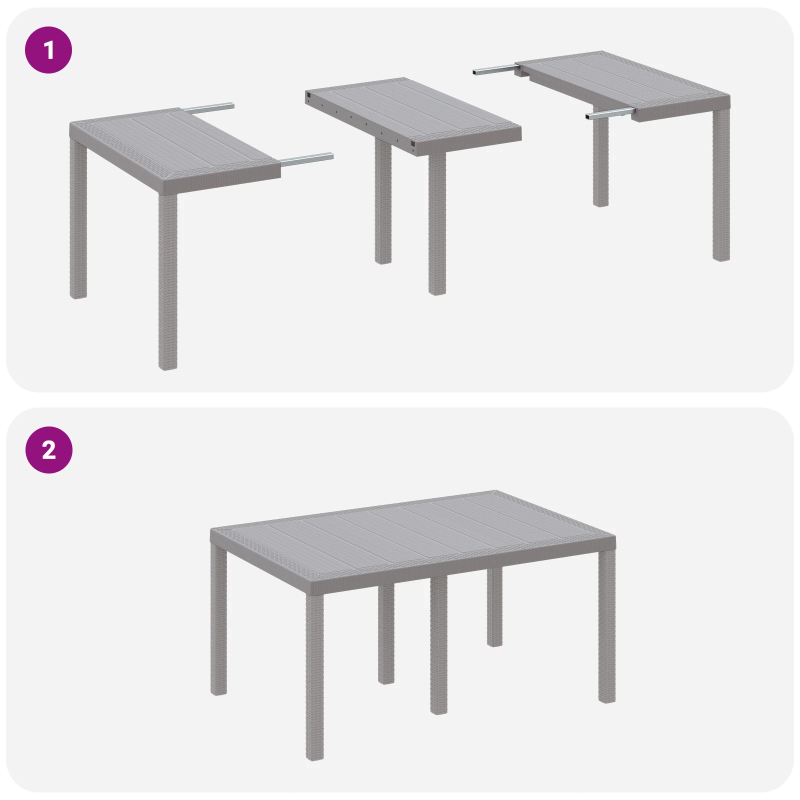 1

2