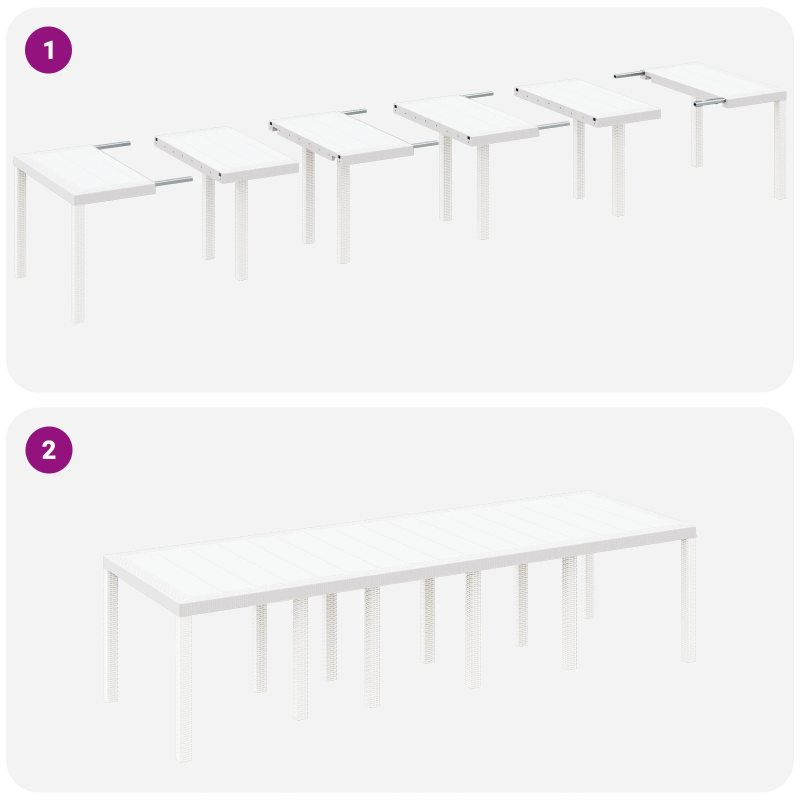 1

2