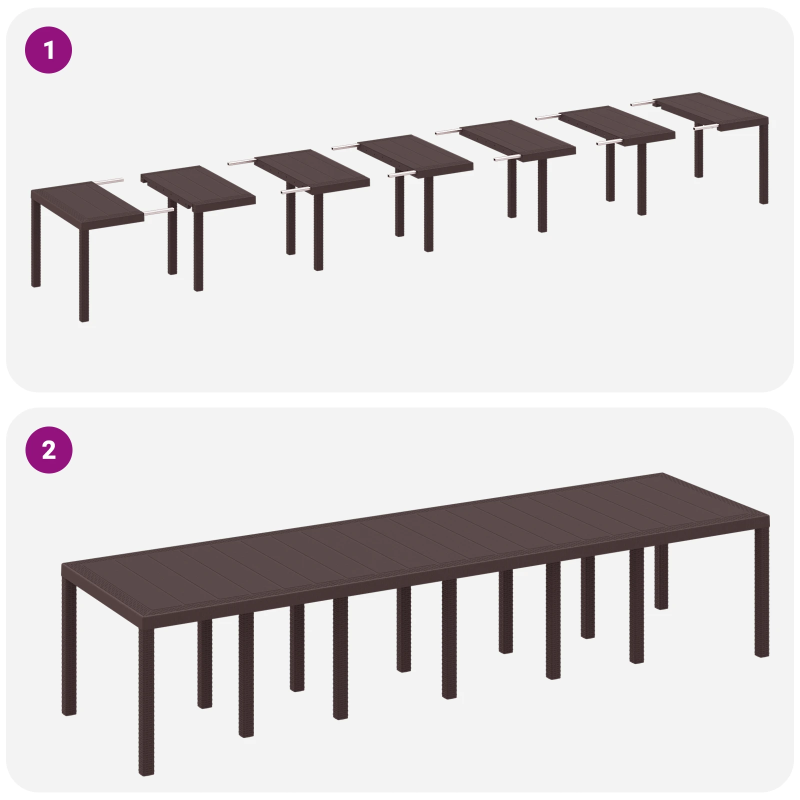 1

2