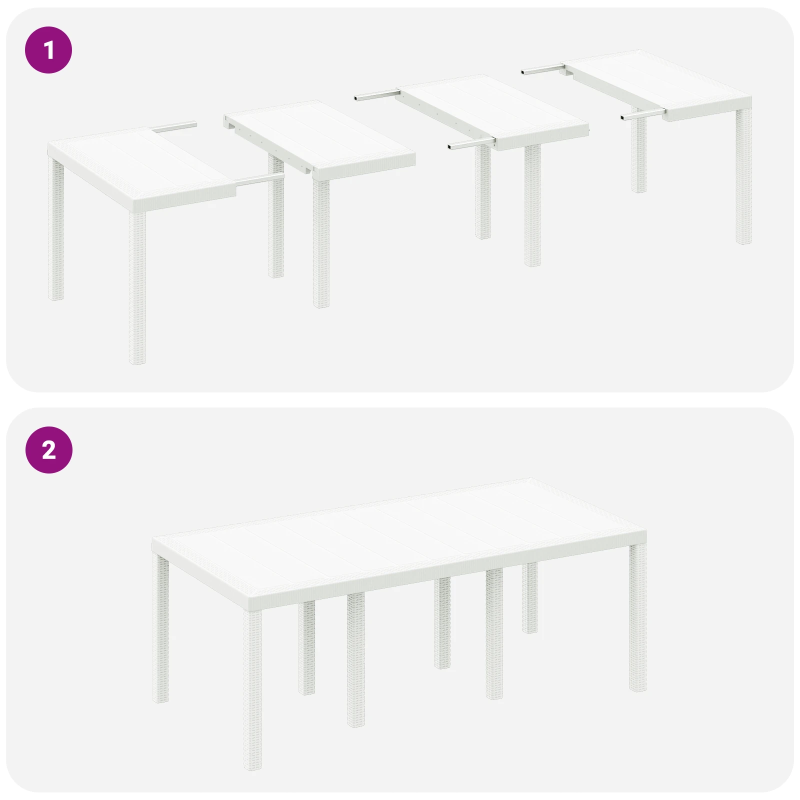 1

2