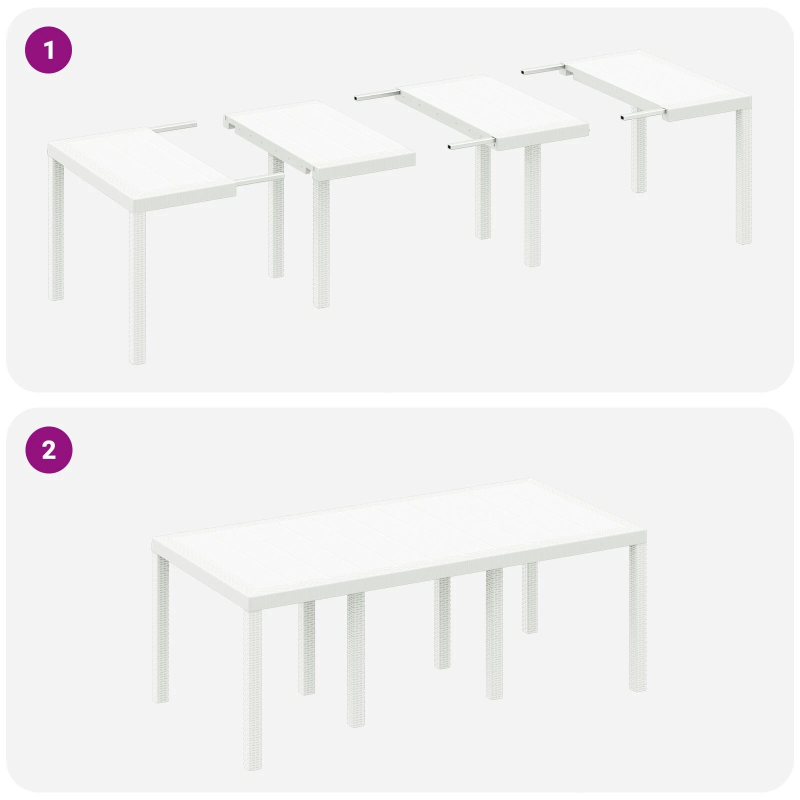 1

2