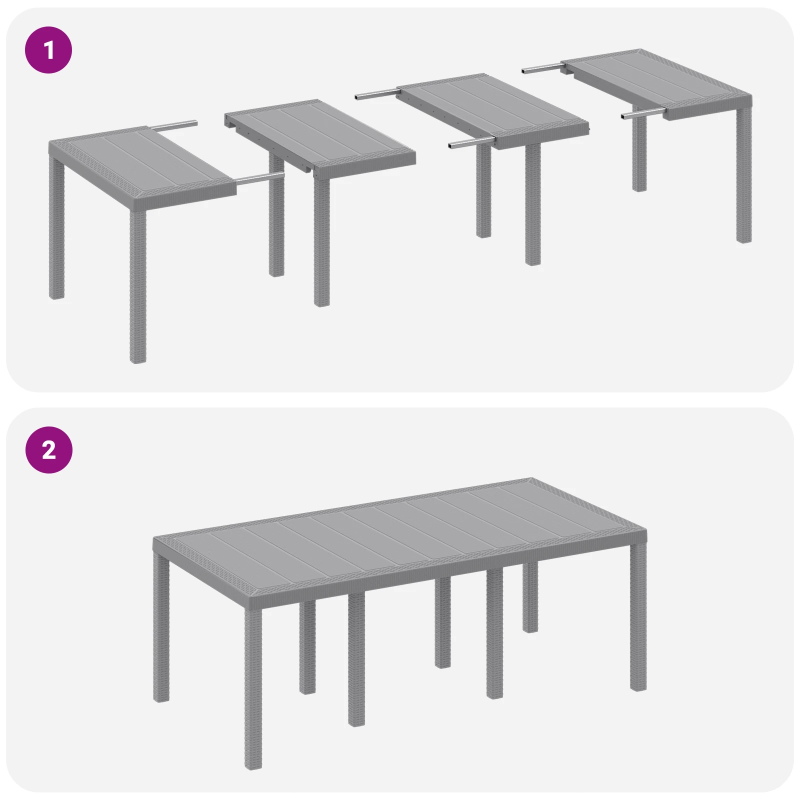 1

2