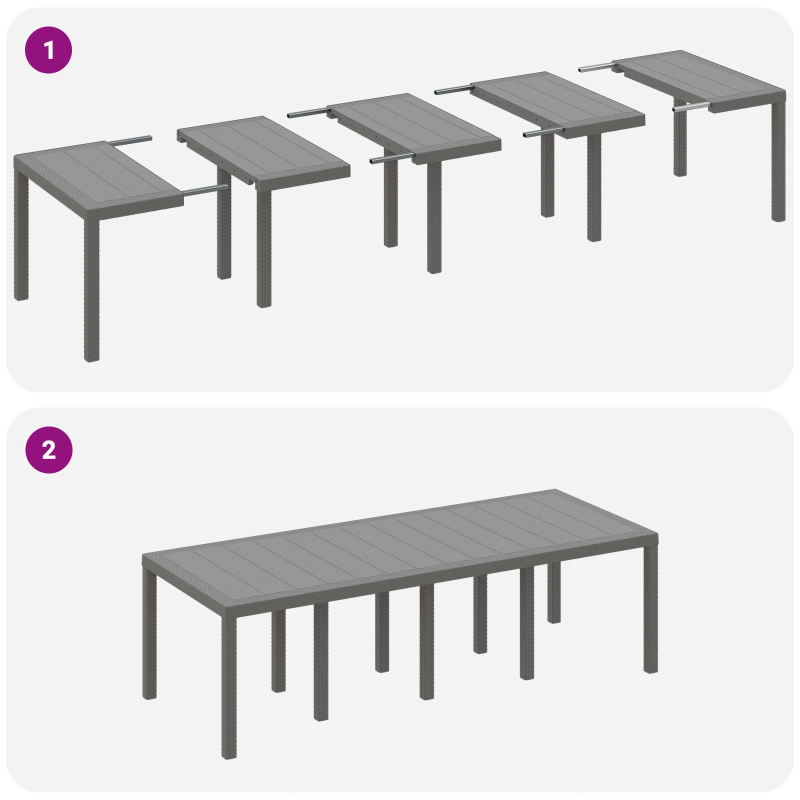 1

2