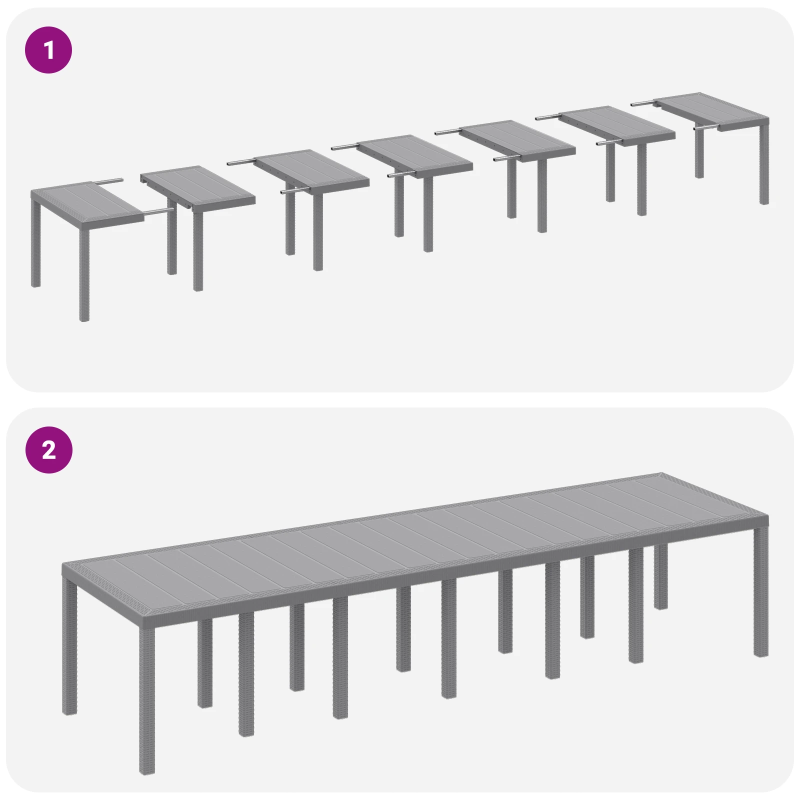 1

2