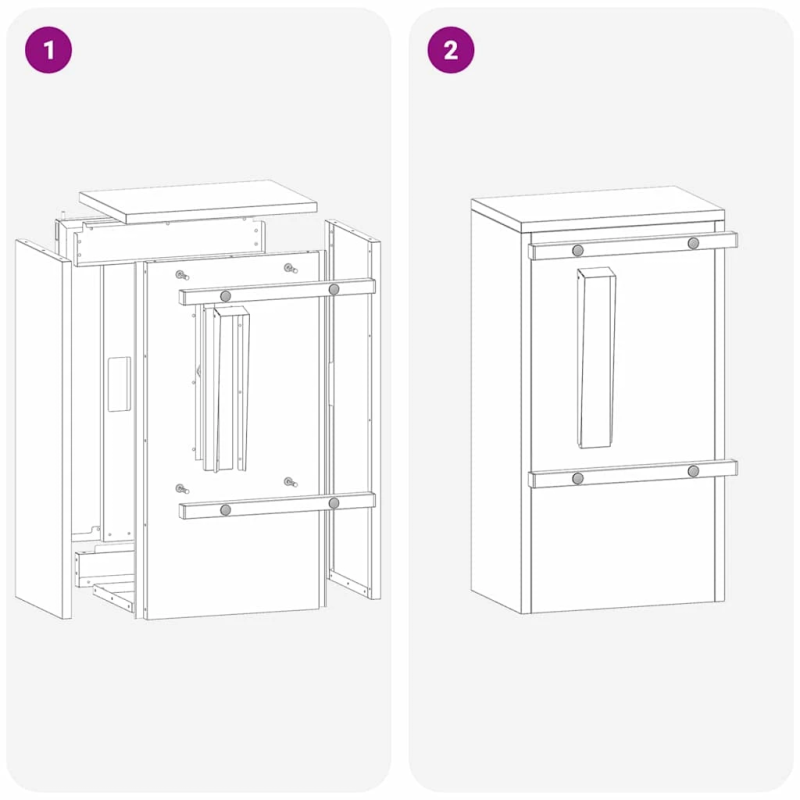 1

2