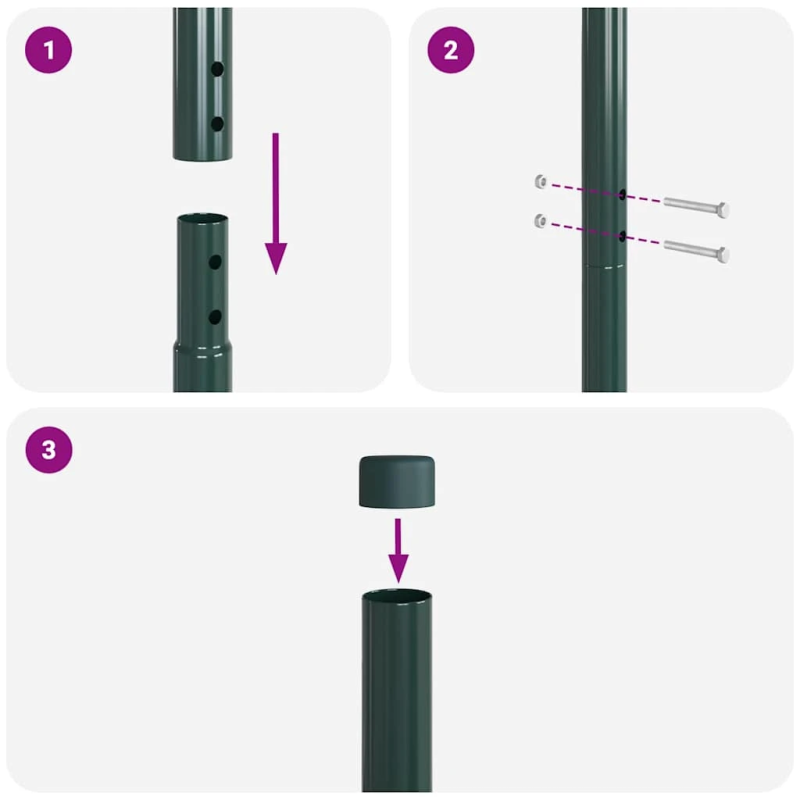 1

2

3