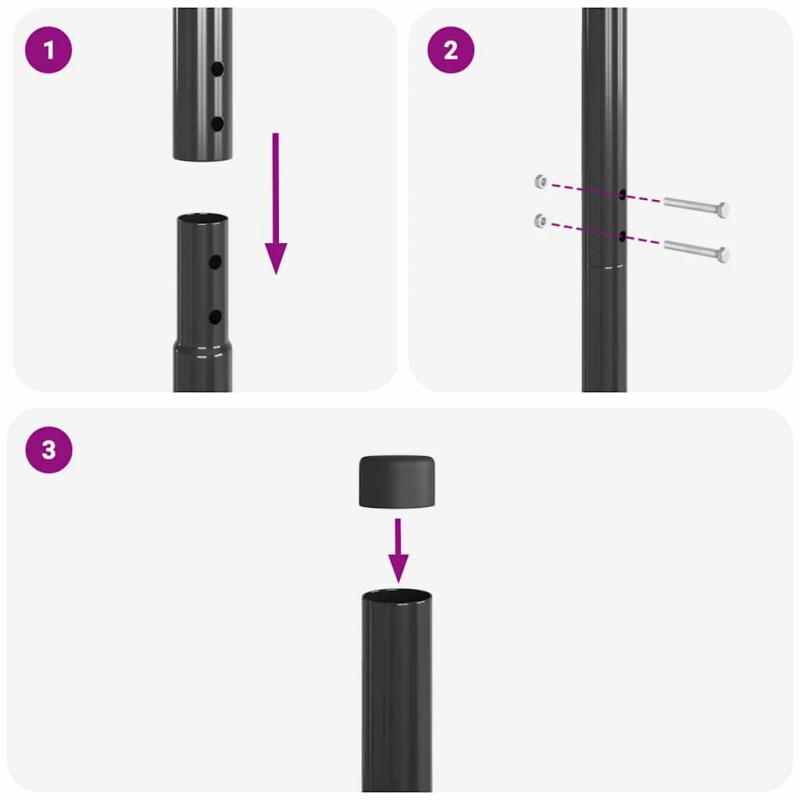 1

2

3