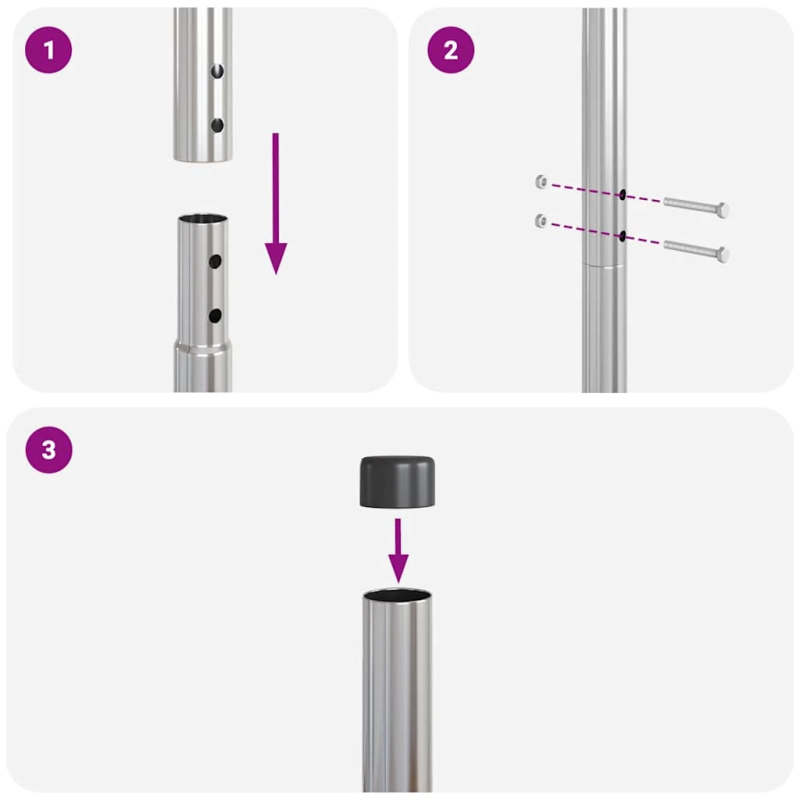 1

2

3