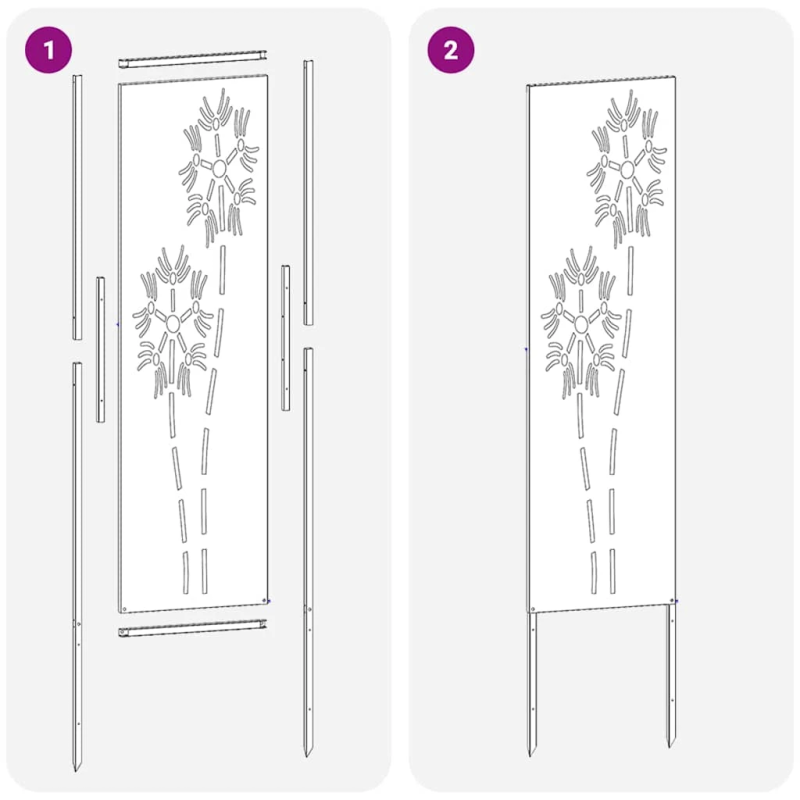 1

2