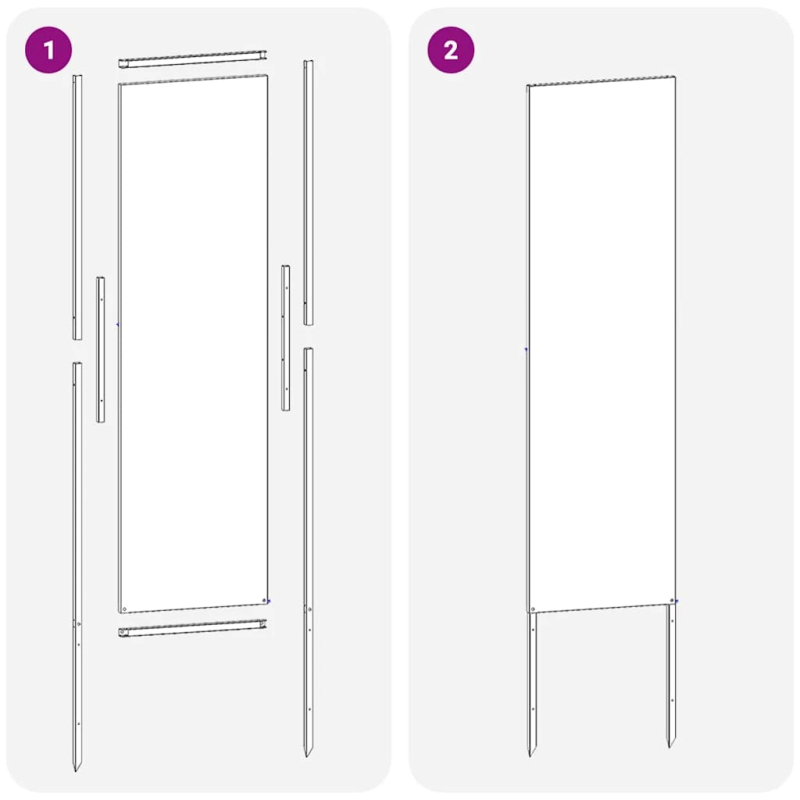 1

2