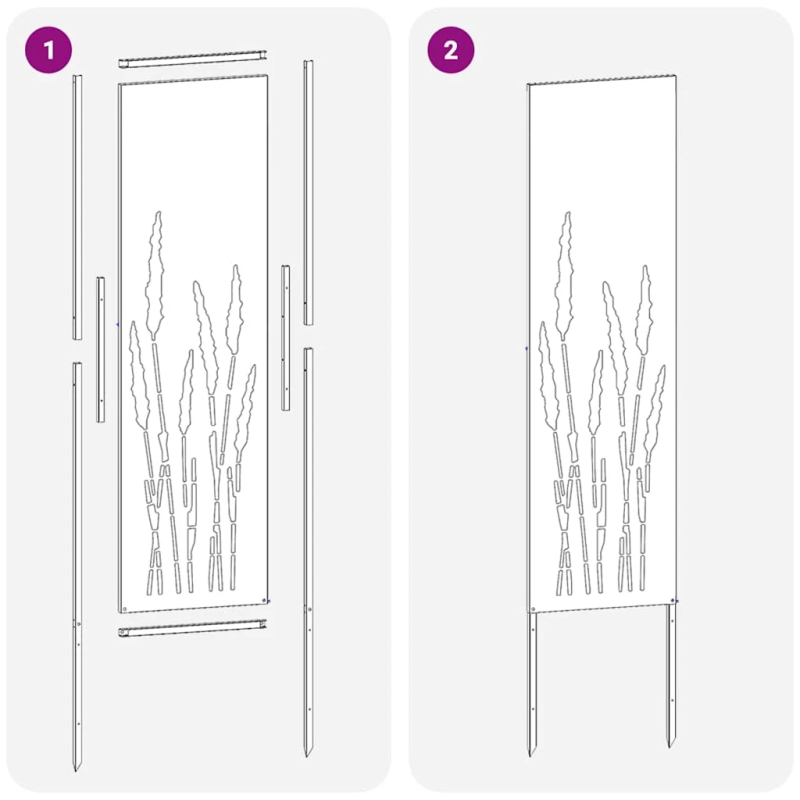 1

2