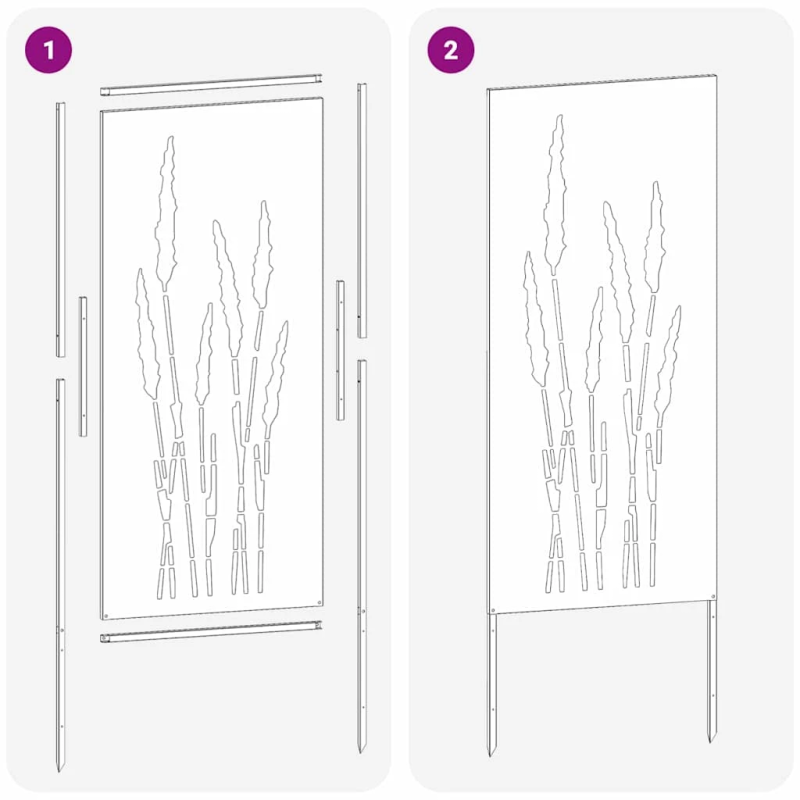 1

2