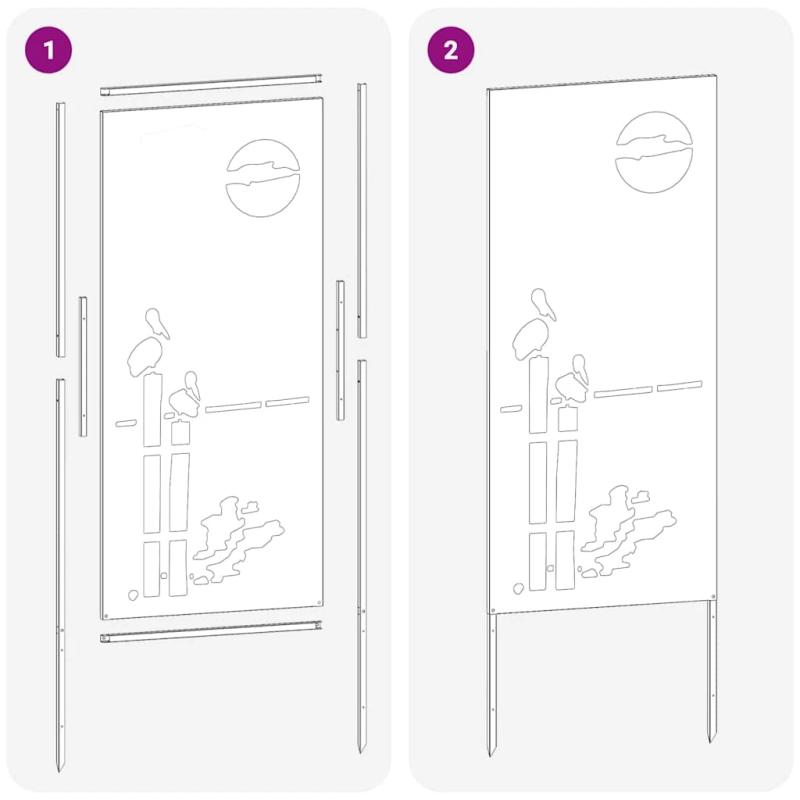 1

2