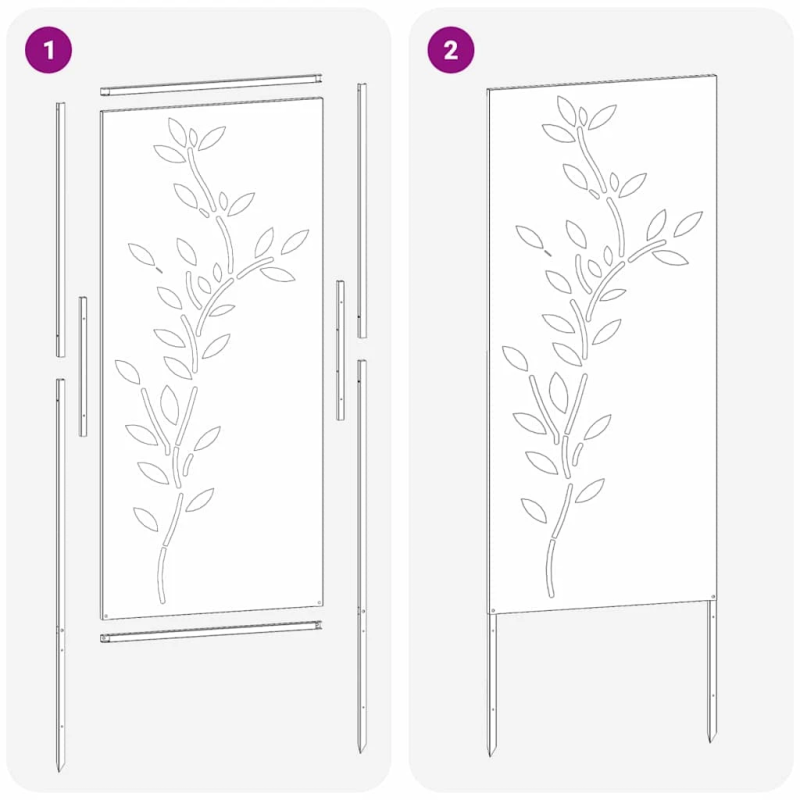 1

2