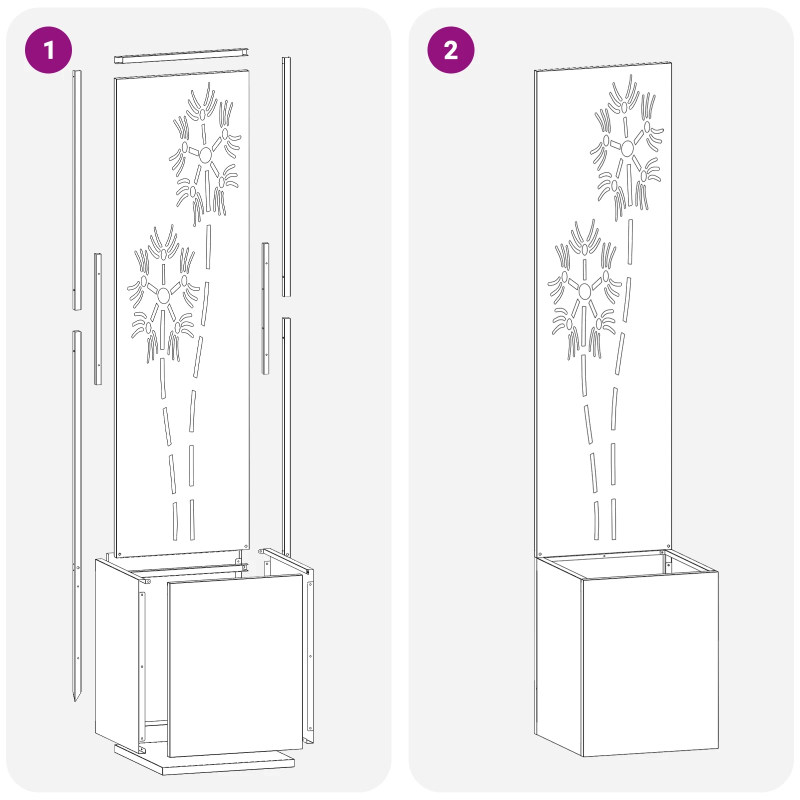 1

2