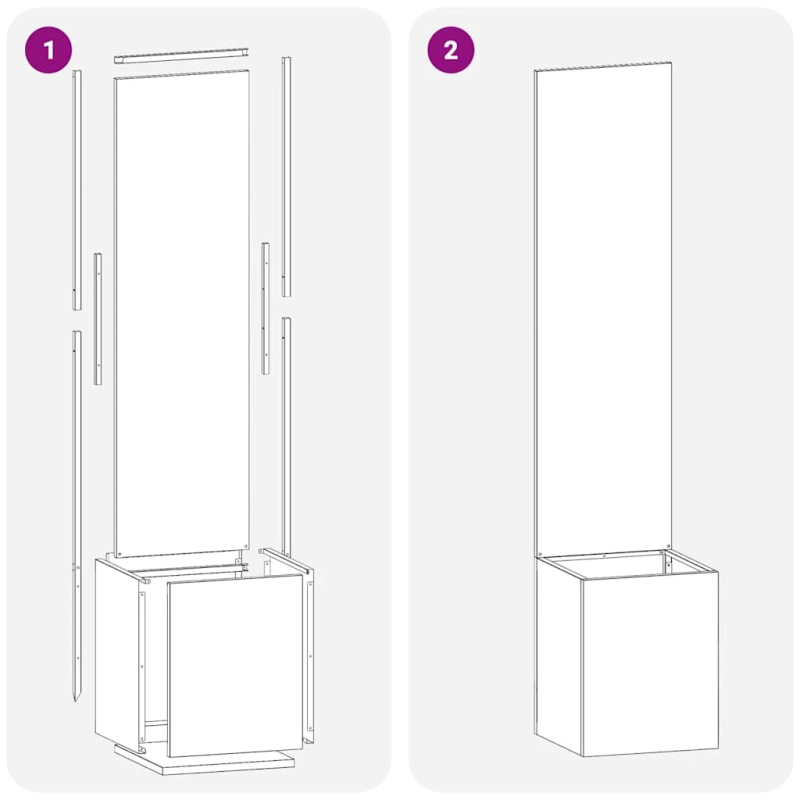 1

2