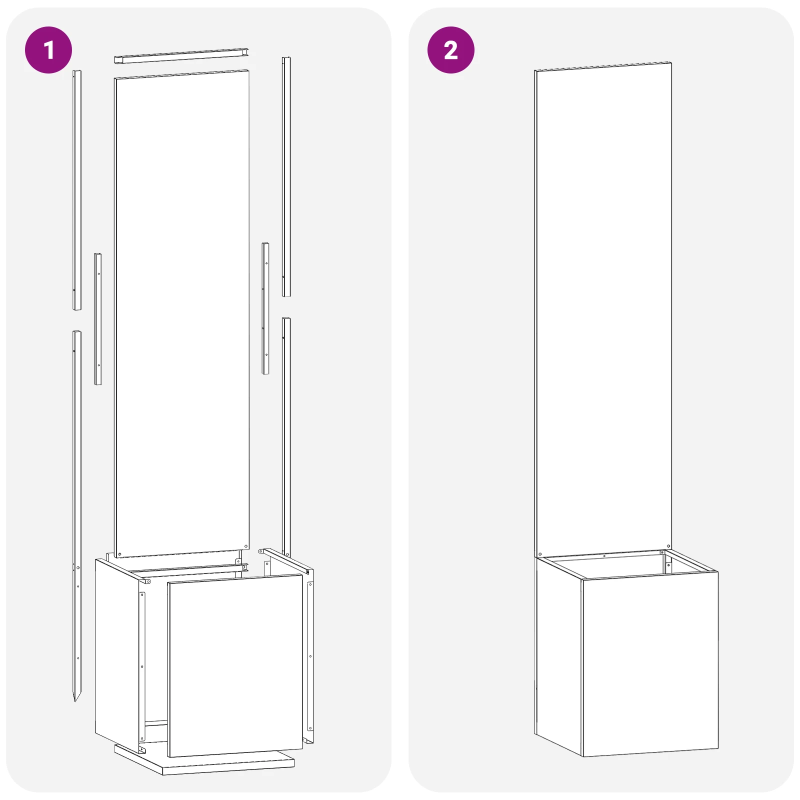 1

2