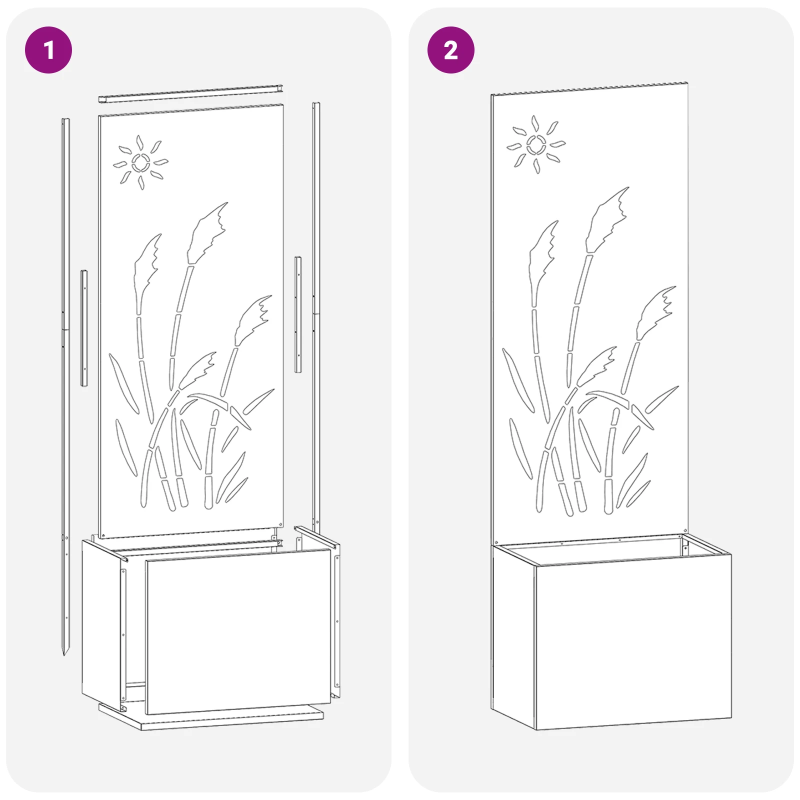 1

2