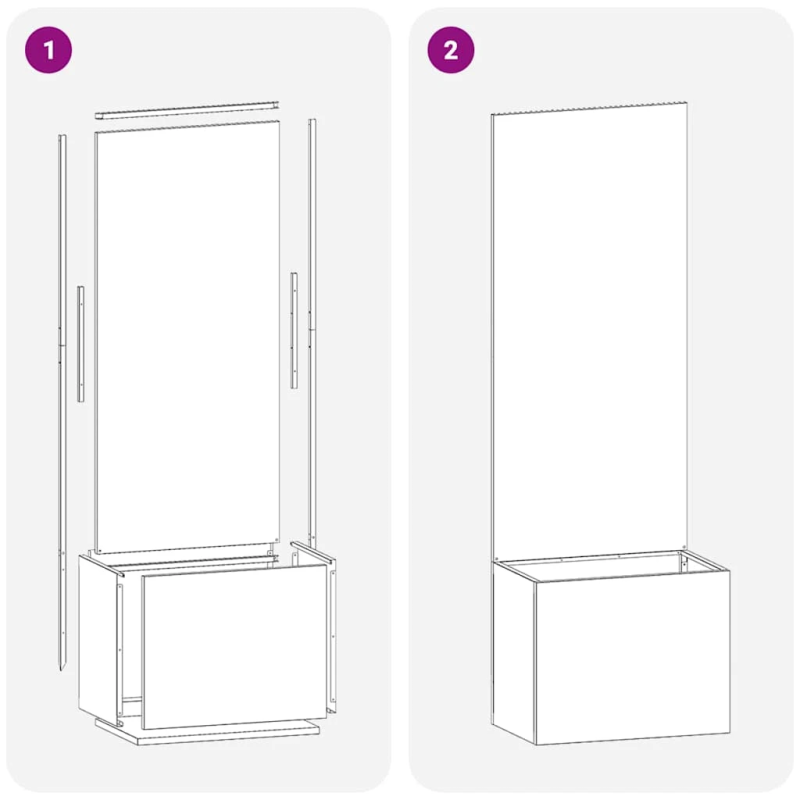 1

2