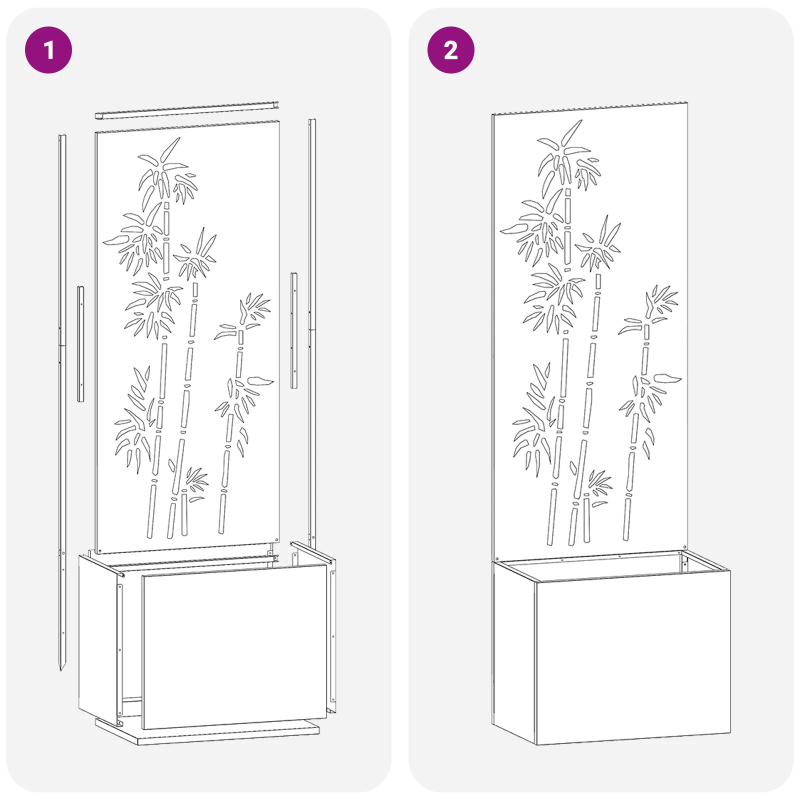 1

2