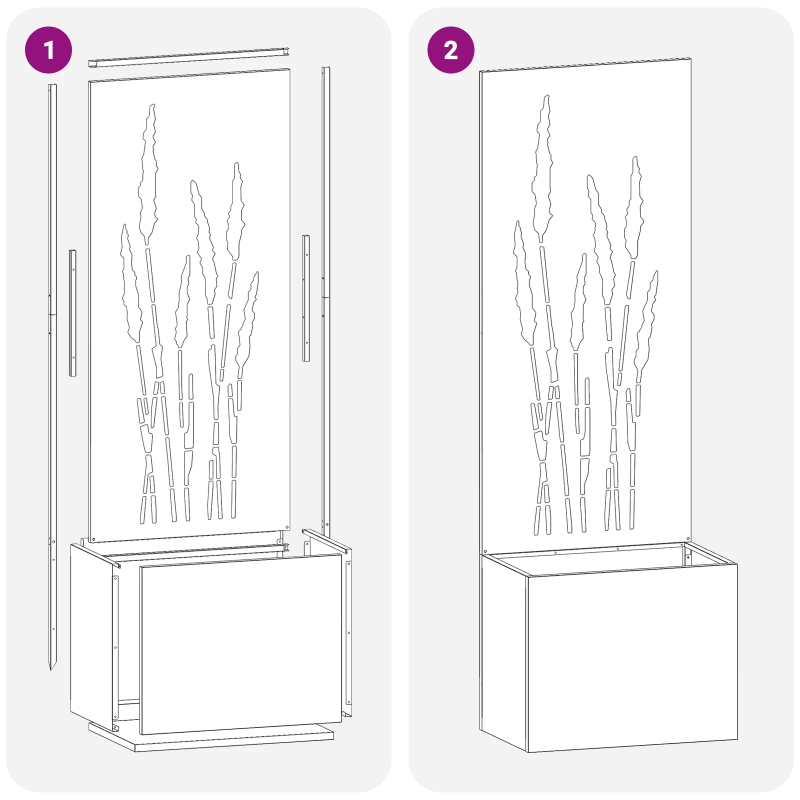 1

2