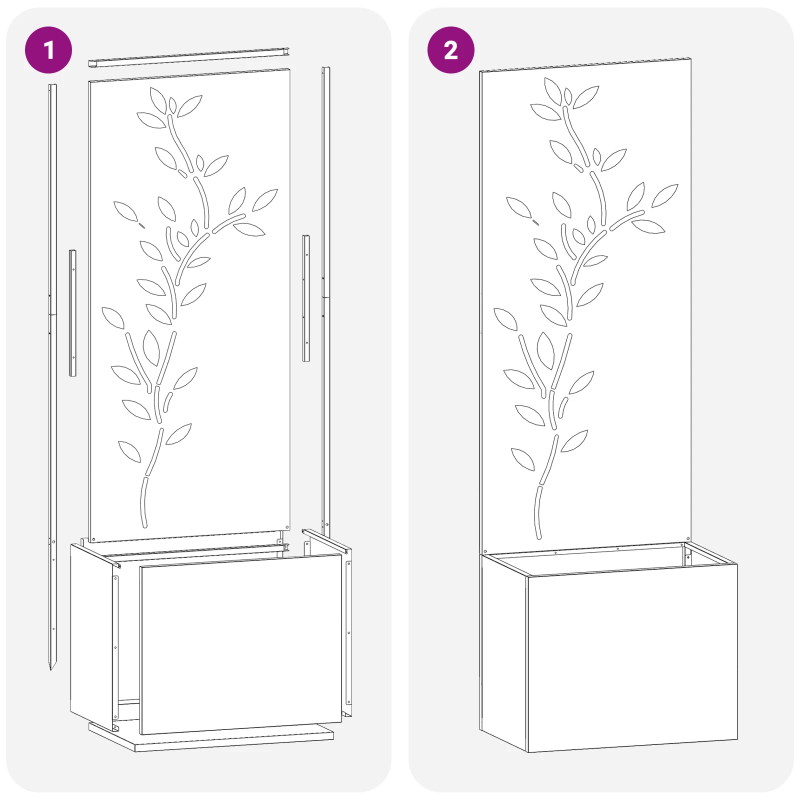 1

2